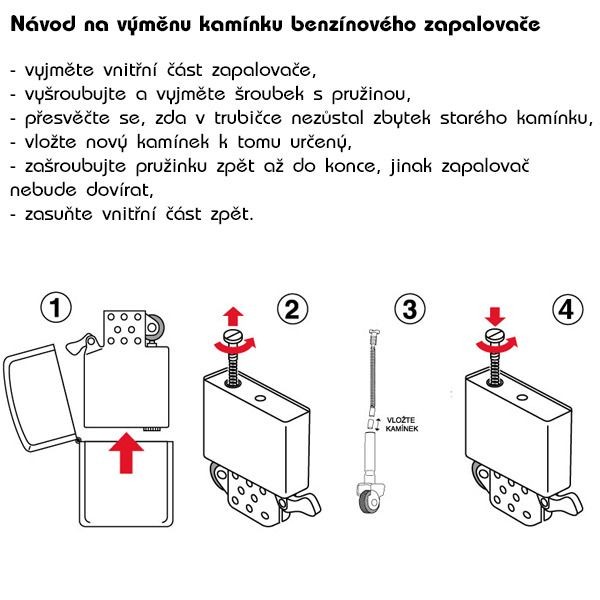 Návod na výměnu kamínku benzínového zapalovače

- vyjměte vnitřní část zapalovače,
- vyšroubujte a vyjměte šroubek s pružinou,
- přesvěčte se, zda v trubičce nezůstal zbytek starého kamínku,
- vložte nový kamínek k tomu určený,
- zašroubujte pružinku zpět až do konce, jinak zapalovač nebude dovírat,
- zasuňte vnitřní část zpět.

1

2

3

VLOŽTE KAMÍNEK

4