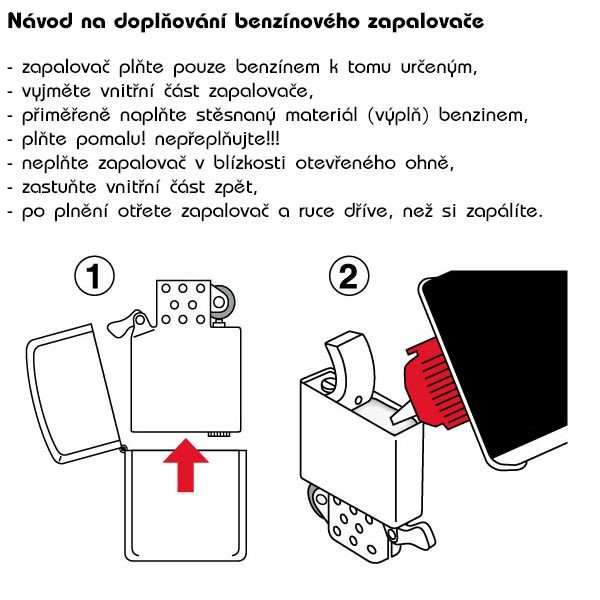 Návod na doplňování benzínového zapalovače

- zapalovač plňte pouze benzínem k tomu určeným,
- vyjměte vnitřní část zapalovače,
- přiměřeně naplňte stěsnaný materiál (výplň) benzinem,
- plňte pomalu! nepřeplňujte!!!
- neplňte zapalovač v blízkosti otevřeného ohně,
- zastuňte vnitřní část zpět,
- po plnění otřete zapalovač a ruce dříve, než si zapálíte.

1

2