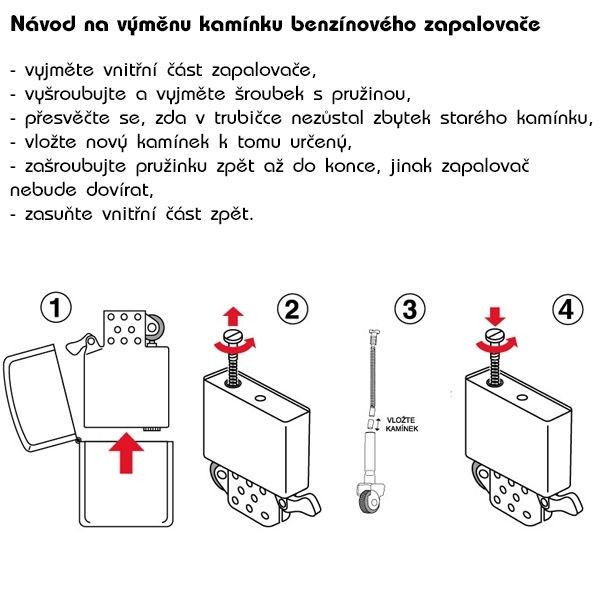 Návod na výměnu kamínku benzínového zapalovače

- vyjměte vnitřní část zapalovače,
- vyšroubujte a vyjměte šroubek s pružinou,
- přesvěčte se, zda v trubičce nezůstal zbytek starého kamínku,
- vložte nový kamínek k tomu určený,
- zašroubujte pružinku zpět až do konce, jinak zapalovač nebude dovírat,
- zasuňte vnitřní část zpět.

1

2

3

VLOŽTE KAMÍNEK

4